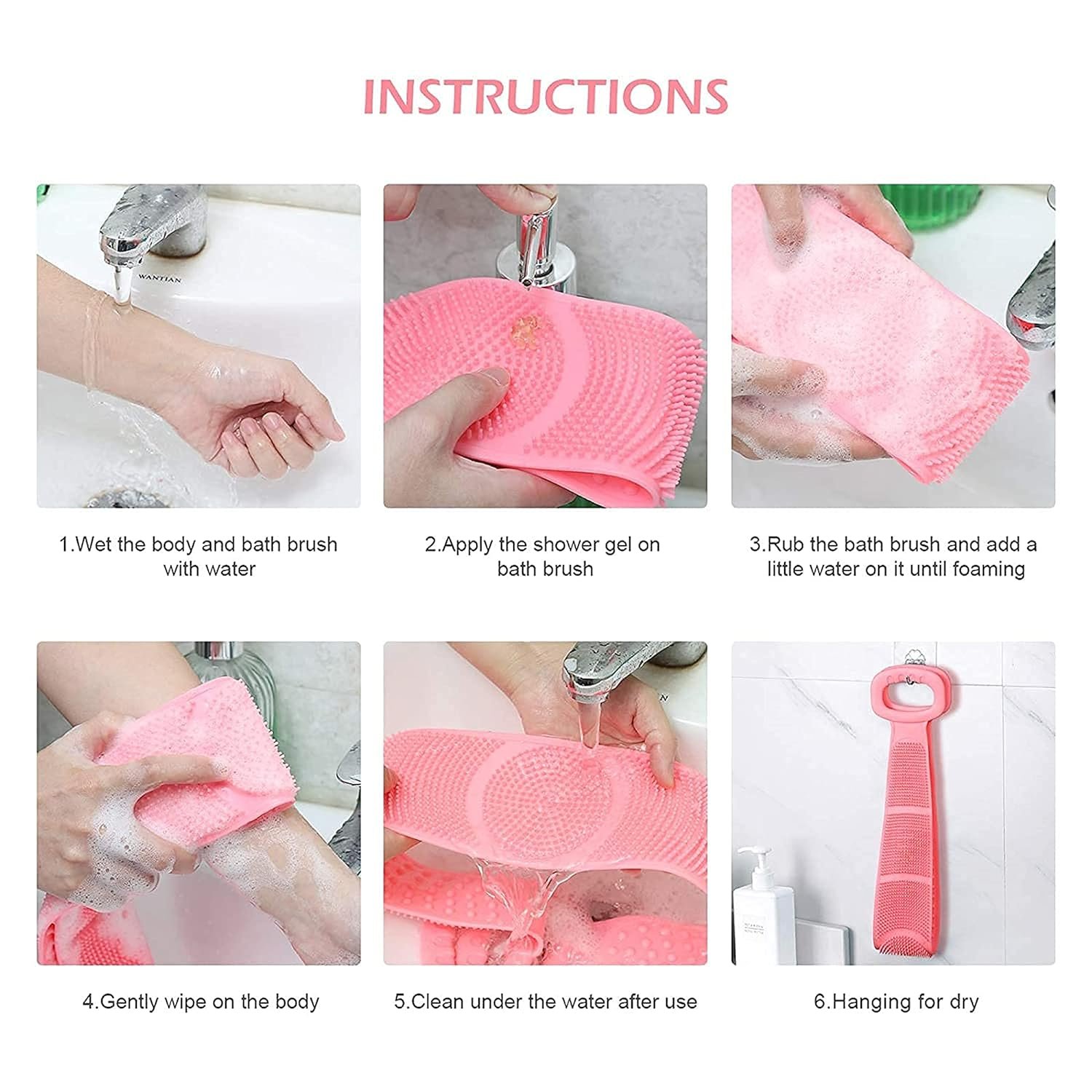 INSTRUCTIONS

WANTIAN

1.Wet the body and bath brush with water

2.Apply the shower gel on bath brush

3.Rub the bath brush and add a little water on it until foaming

4.Gently wipe on the body

5.Clean under the water after use

6.Hanging for dry